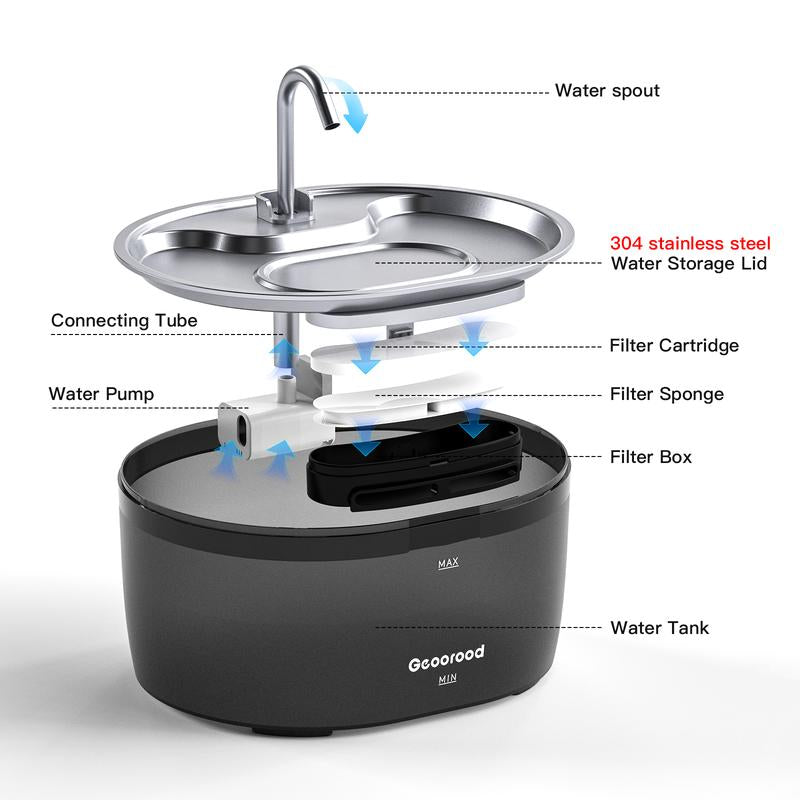 Water spout

304 stainless steel
Water Storage Lid

Connecting Tube

Filter Cartridge

Water Pump

Filter Sponge

Filter Box

MAX

Water Tank

Gcoorood

MIN